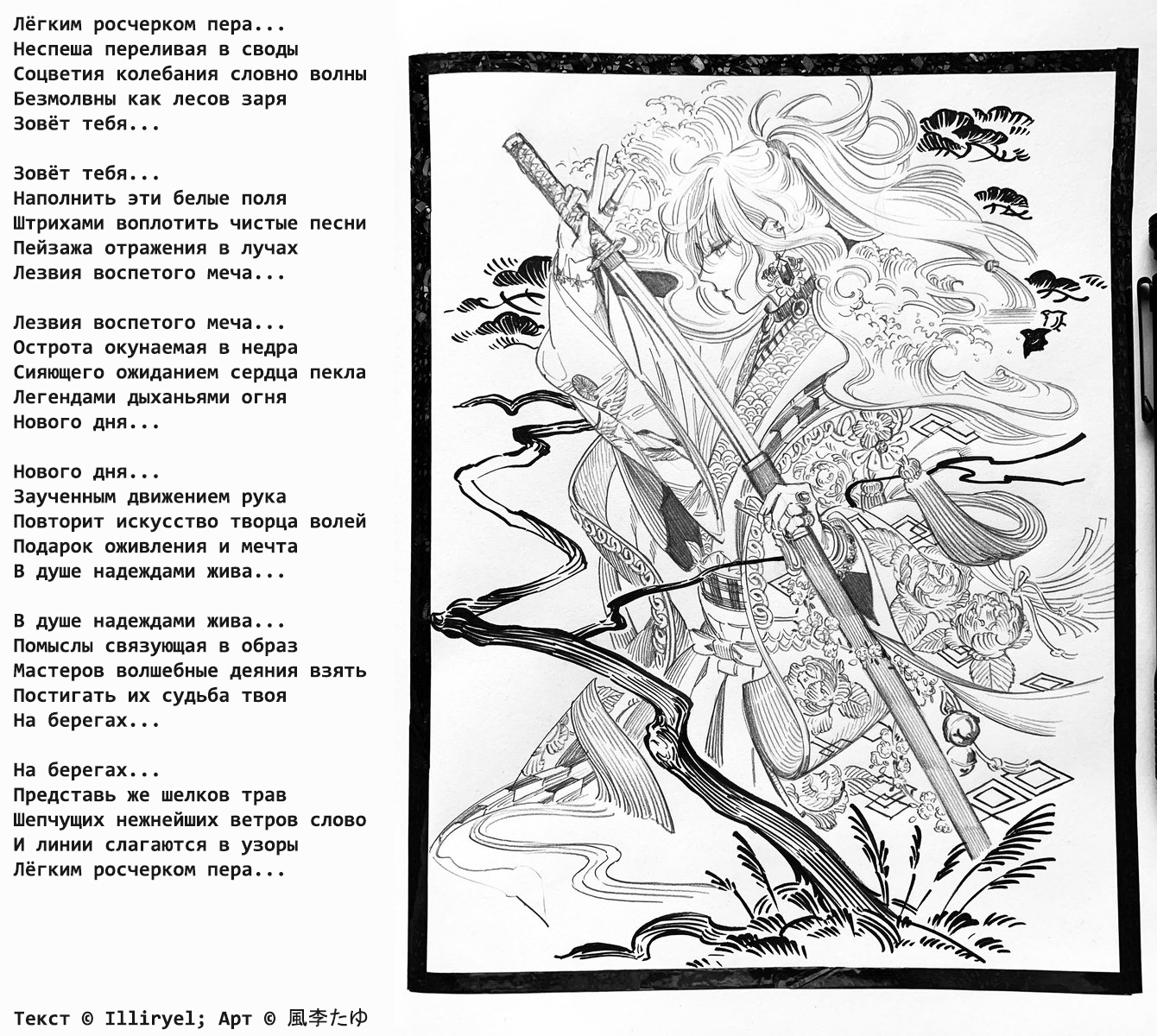 Лёгким росчерком пера...
Неспеша переливая в своды
Соцветия колебания словно волны
Безмолвны как лесов заря
Зовёт тебя...

Зовёт тебя...
Наполнить эти белые поля
Штрихами воплотить чистые песни
Пейзажа отражения в лучах
Лезвия воспетого меча...

Лезвия воспетого меча...
Острота окунаемая в недра
Сияющего ожиданием сердца пекла
Легендами дыханьями огня
Нового дня...

Нового дня...
Заученным движением рука
Повторит искусство творца волей
Подарок оживления и мечта
В душе надеждами жива...

В душе надеждами жива...
Помыслы связующая в образ
Мастеров волшебные деяния взять
Постигать их судьба твоя
На берегах...

На берегах...
Представь же шелков трав
Шепчущих нежнейших ветров слово
И линии слагаются в узоры
Лёгким росчерком пера...

Текст © Illiryel; Арт © 風李たゆ